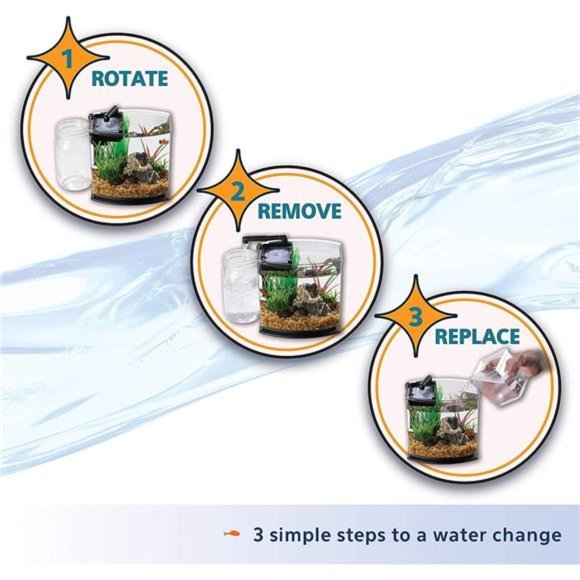 1 ROTATE

2 REMOVE

3 REPLACE

3 simple steps to a water change